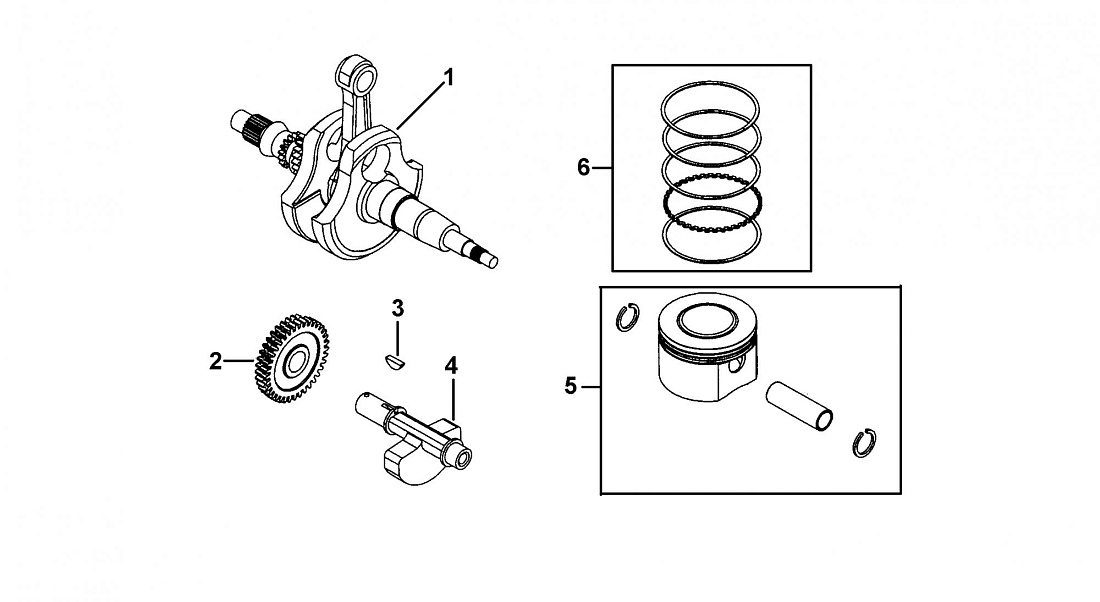 1
6
3
2
4
5